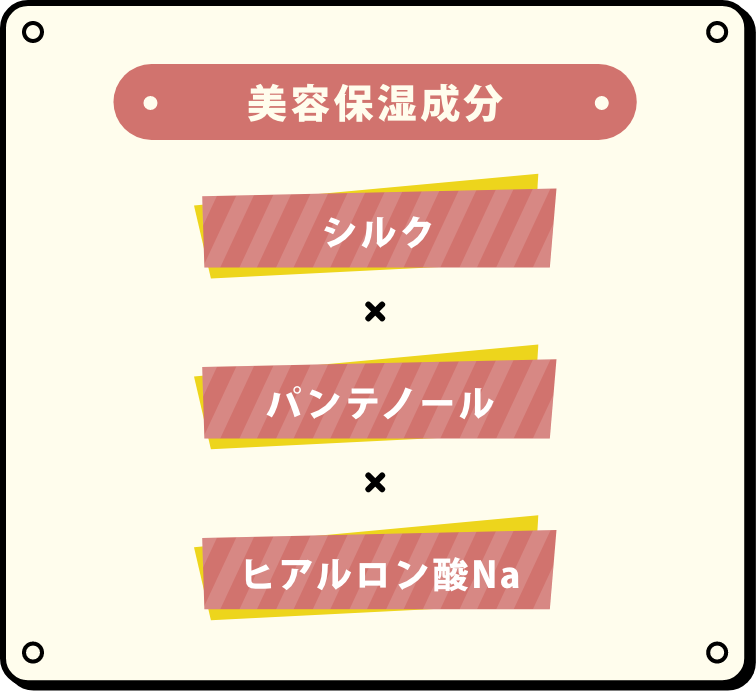 美容保湿成分

シルク

×

パンテノール

×

ヒアルロン酸Na